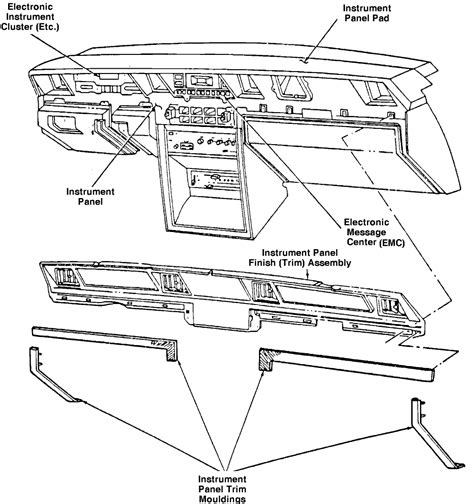 Electronic Instrument Cluster (Etc.)

Instrument Panel Pad

Instrument Panel

Electronic Message Center (EMC)

Instrument Panel Finish (Trim) Assembly

Instrument Panel Trim Mouldings